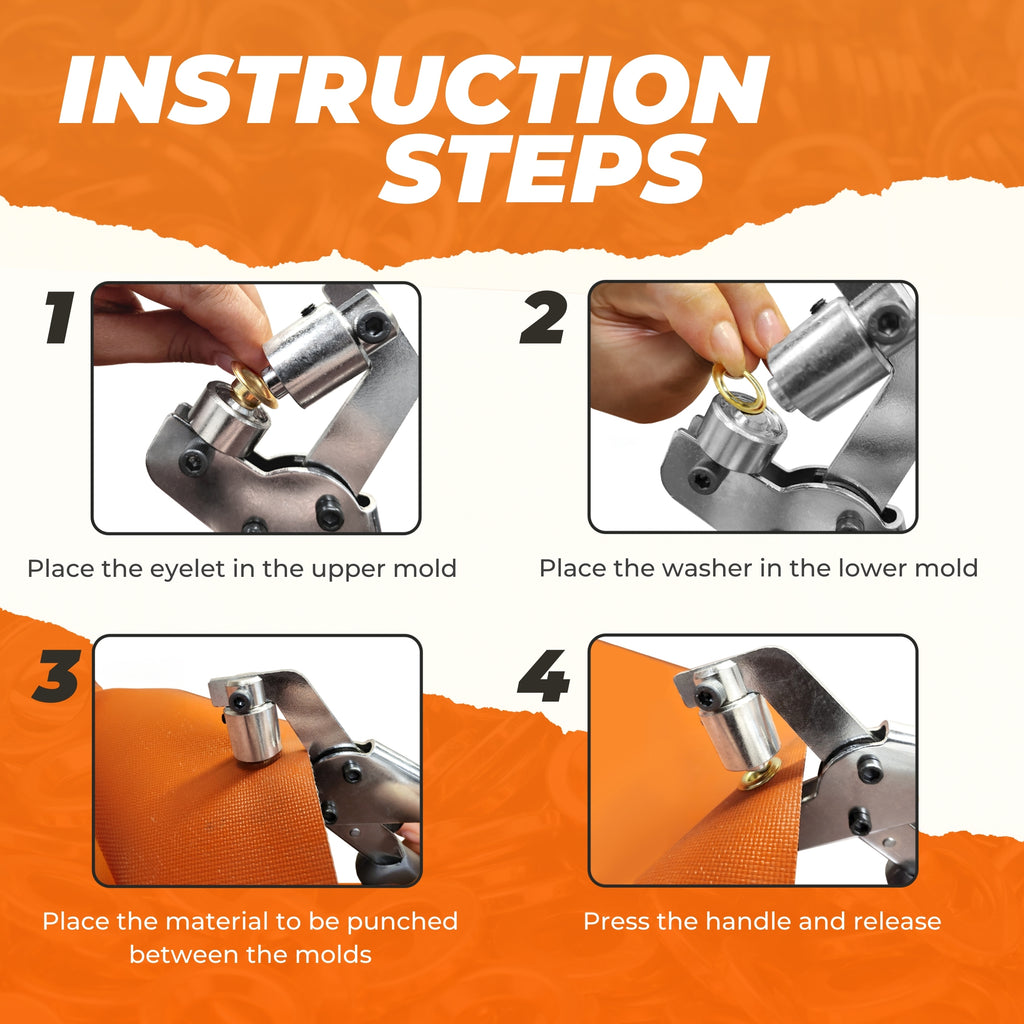 INSTRUCTION STEPS

1

Place the eyelet in the upper mold

2

Place the washer in the lower mold

3

Place the material to be punched between the molds

4

Press the handle and release