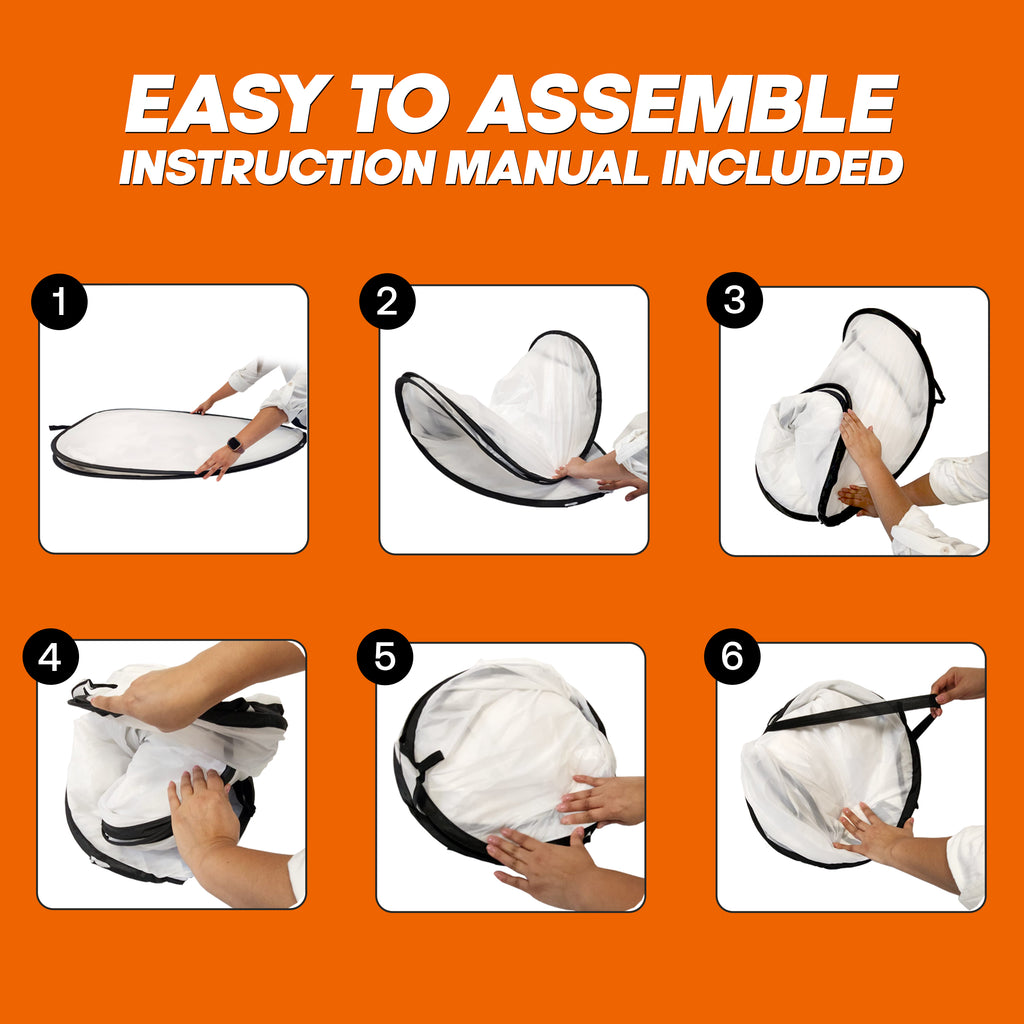 EASY TO ASSEMBLE
INSTRUCTION MANUAL INCLUDED

1

2

3

4

5

6